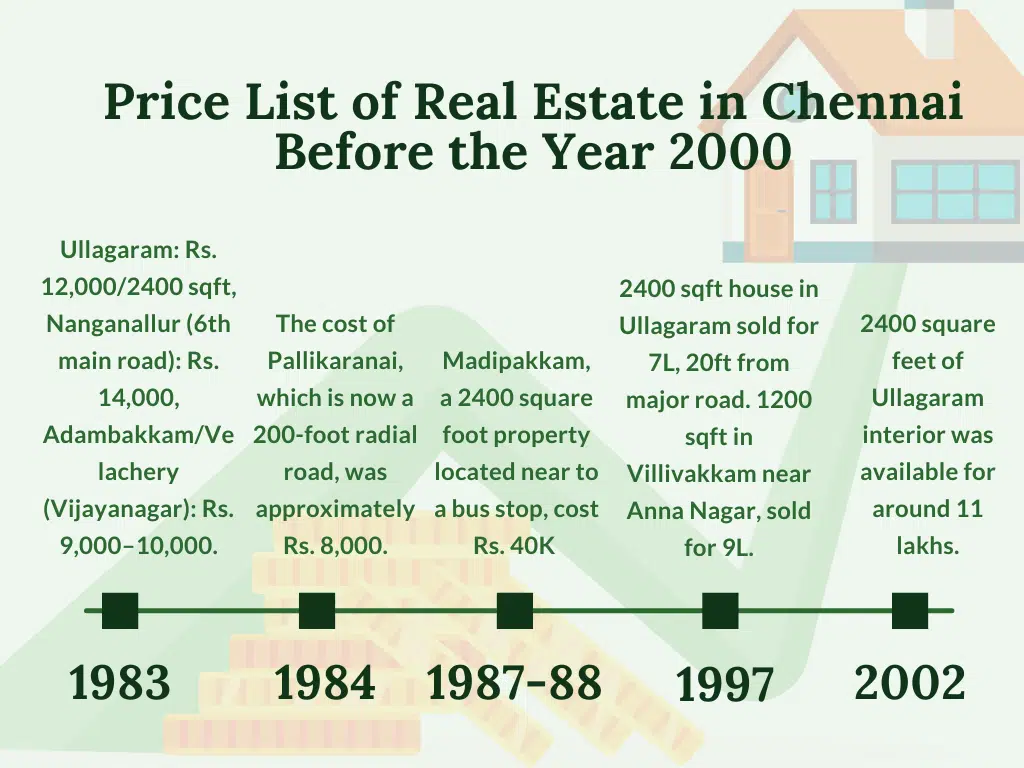 Price List of Real Estate in Chennai Before the Year 2000

Ullagaram: Rs. 12,000/2400 sqft, Nanganallur (6th main road): Rs. 14,000, Adambakkam/Velachery (Vijayanagar): Rs. 9,000–10,000.

1983

The cost of Pallikaranai, which is now a 200-foot radial road, was approximately Rs. 8,000.

1984

Madipakkam, a 2400 square foot property located near to a bus stop, cost Rs. 40K

1987–88

2400 sqft house in Ullagaram sold for 7L, 20ft from major road. 1200 sqft in Villivakkam near Anna Nagar, sold for 9L.

1997

2400 square feet of Ullagaram interior was available for around 11 lakhs.

2002